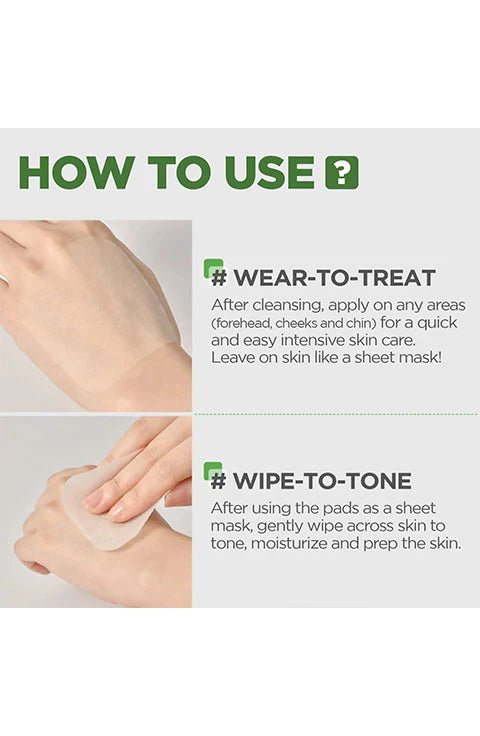 HOW TO USE ?

# WEAR-TO-TREAT

After cleansing, apply on any areas (forehead, cheeks and chin) for a quick and easy intensive skin care. Leave on skin like a sheet mask!

# WIPE-TO-TONE

After using the pads as a sheet mask, gently wipe across skin to tone, moisturize and prep the skin.